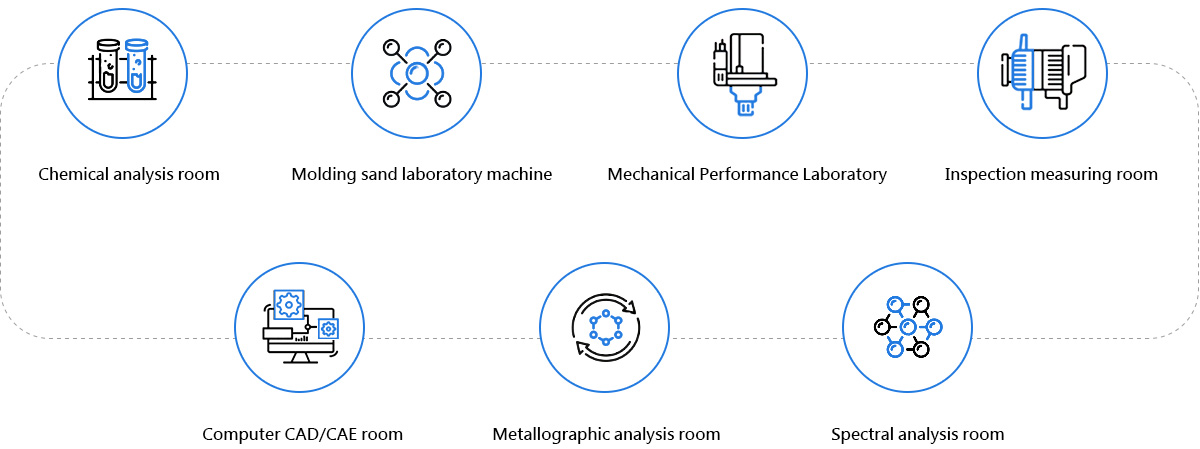 Chemical analysis room

Molding sand laboratory machine

Mechanical Performance Laboratory

Inspection measuring room

Computer CAD/CAE room

Metallographic analysis room

Spectral analysis room